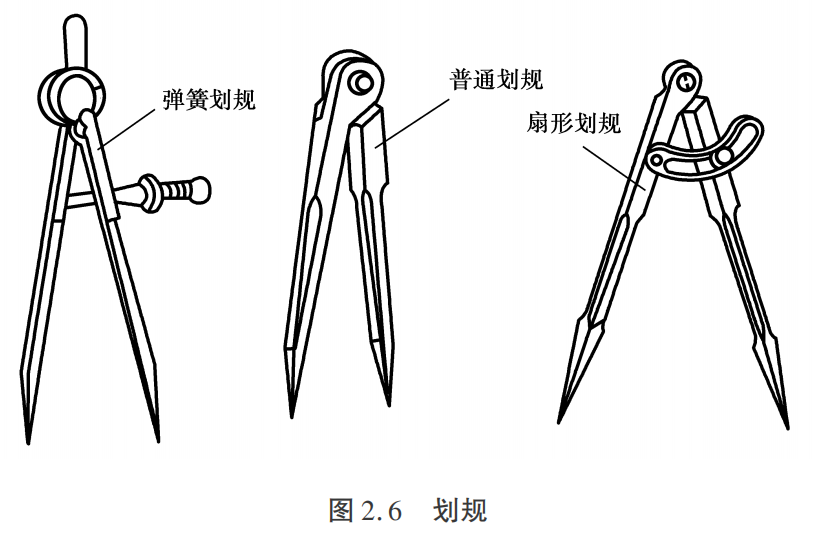 弹簧划规

普通划规

扇形划规

图 2.6　划规