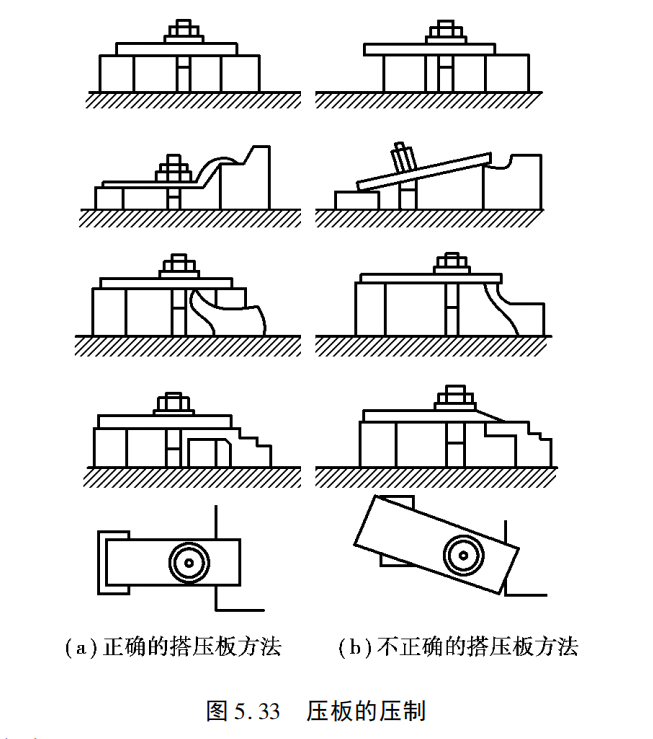 (a) 正确的搭压板方法

(b) 不正确的搭压板方法

图 5.33　压板的压制