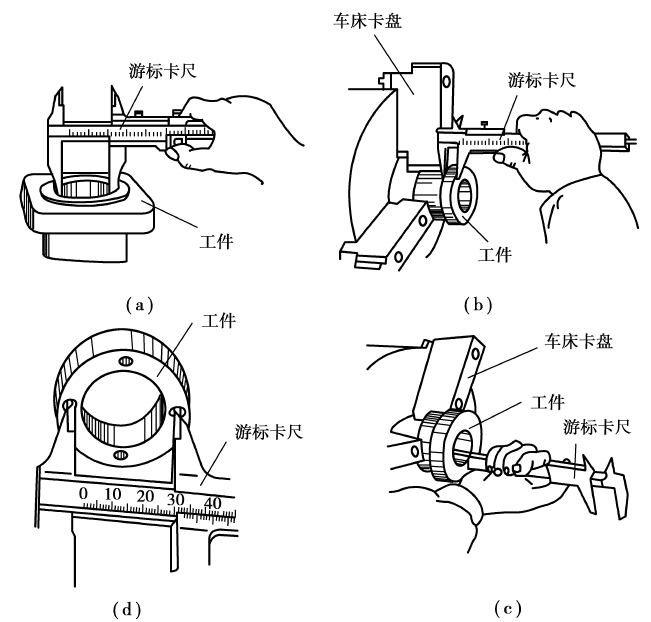 游标卡尺

工件

(a)

车床卡盘

游标卡尺

工件

(b)

工件

游标卡尺

0 10 20 30 40

(d)

车床卡盘

工件

游标卡尺

(c)