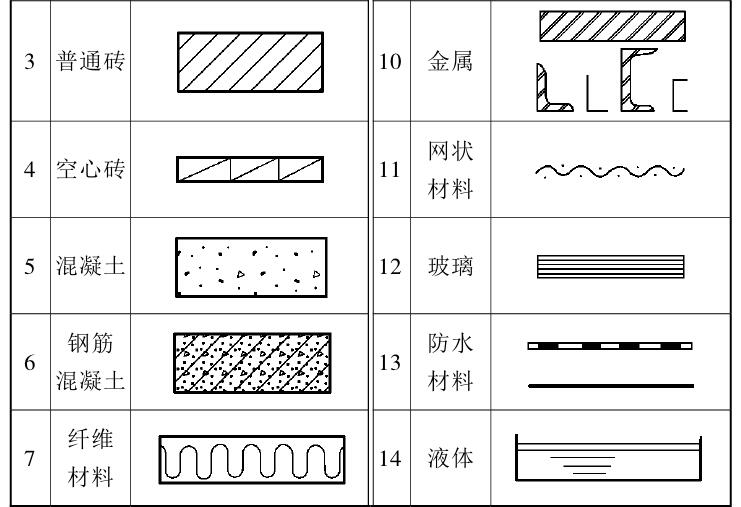 | 3 | 普通砖 |  | 10 | 金属 |  |
|---|---|---|---|---|---|
| 4 | 空心砖 |  | 11 | 网状材料 |  |
| 5 | 混凝土 |  | 12 | 玻璃 |  |
| 6 | 钢筋混凝土 |  | 13 | 防水材料 |  |
| 7 | 纤维材料 |  | 14 | 液体 |  |