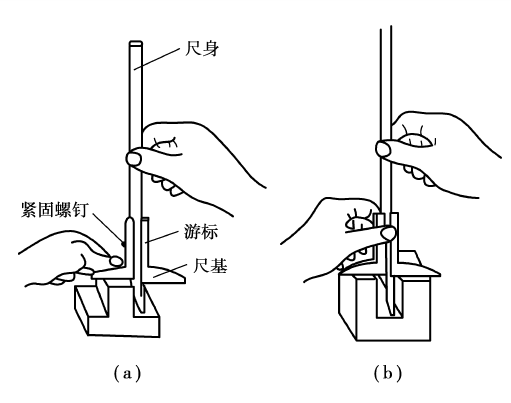 尺身

紧固螺钉

游标

尺基

(a)

(b)