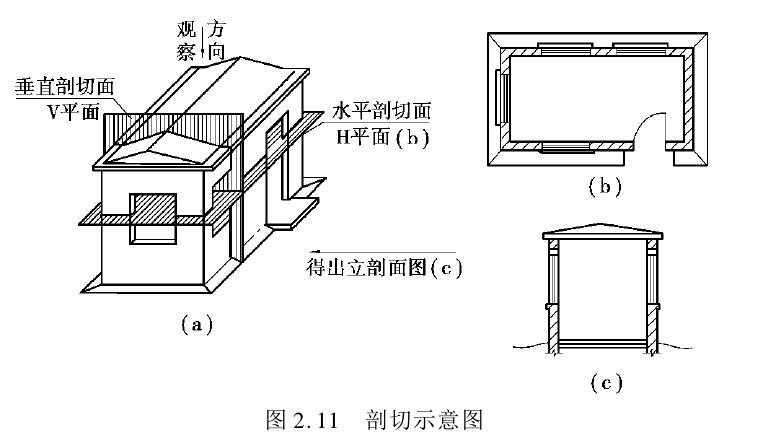 观察方向

垂直剖切面
V平面

水平剖切面
H平面(b)

得出立剖面图(c)

(a)

(b)

(c)

图 2.11 剖切示意图